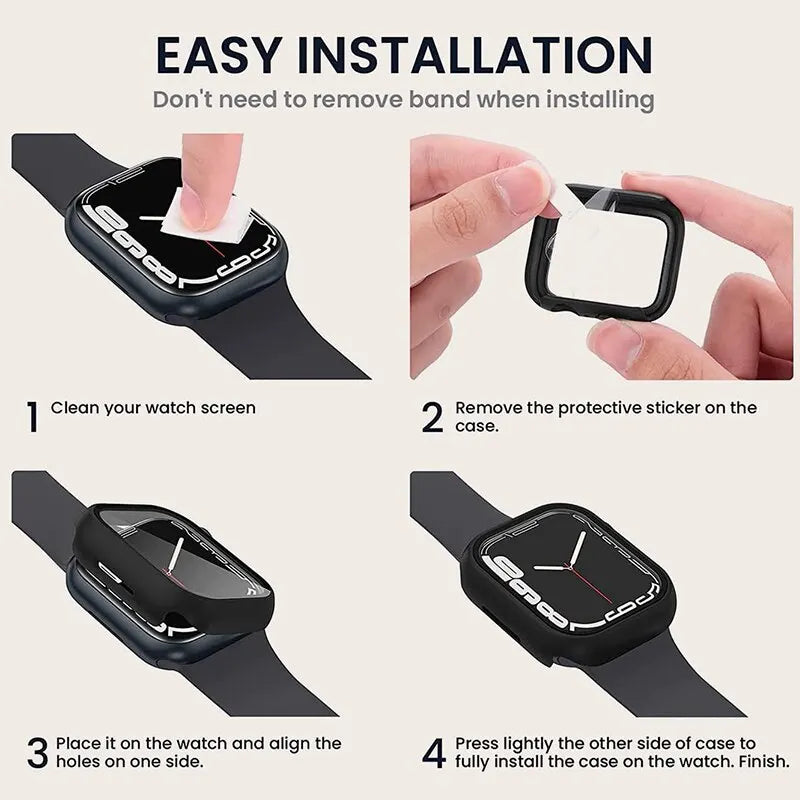 EASY INSTALLATION

Don't need to remove band when installing

1 Clean your watch screen

2 Remove the protective sticker on the case.

3 Place it on the watch and align the holes on one side.

4 Press lightly the other side of case to fully install the case on the watch. Finish.