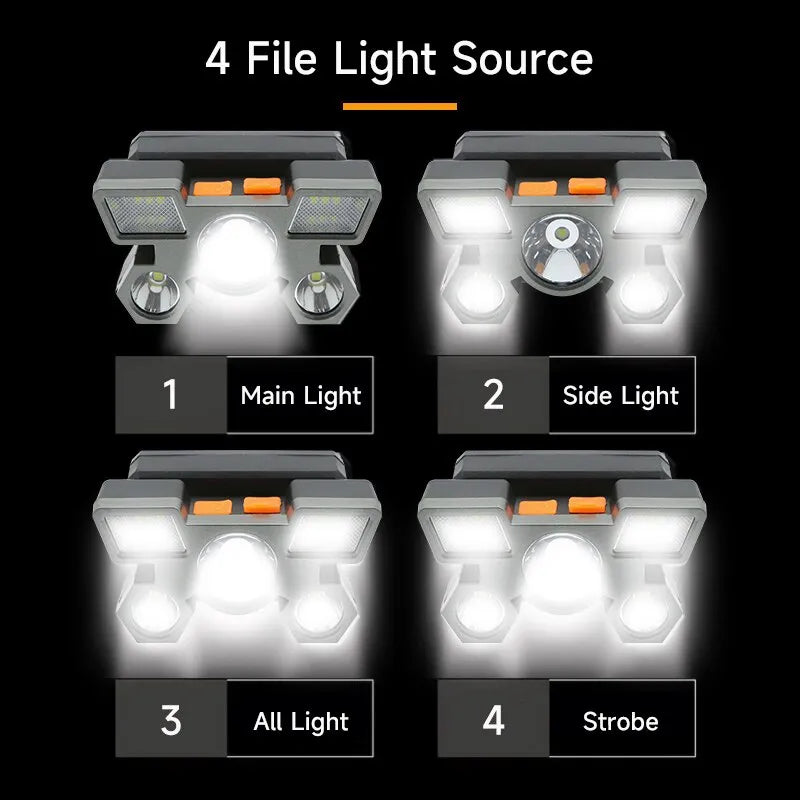 4 File Light Source

1 Main Light

2 Side Light

3 All Light

4 Strobe