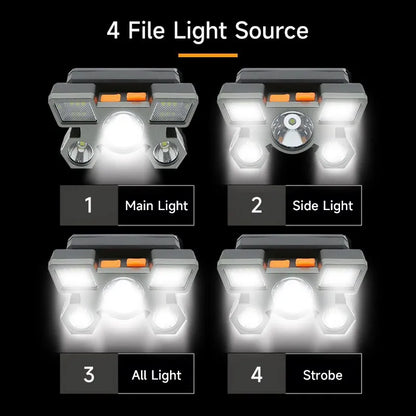 4 File Light Source

1 Main Light

2 Side Light

3 All Light

4 Strobe